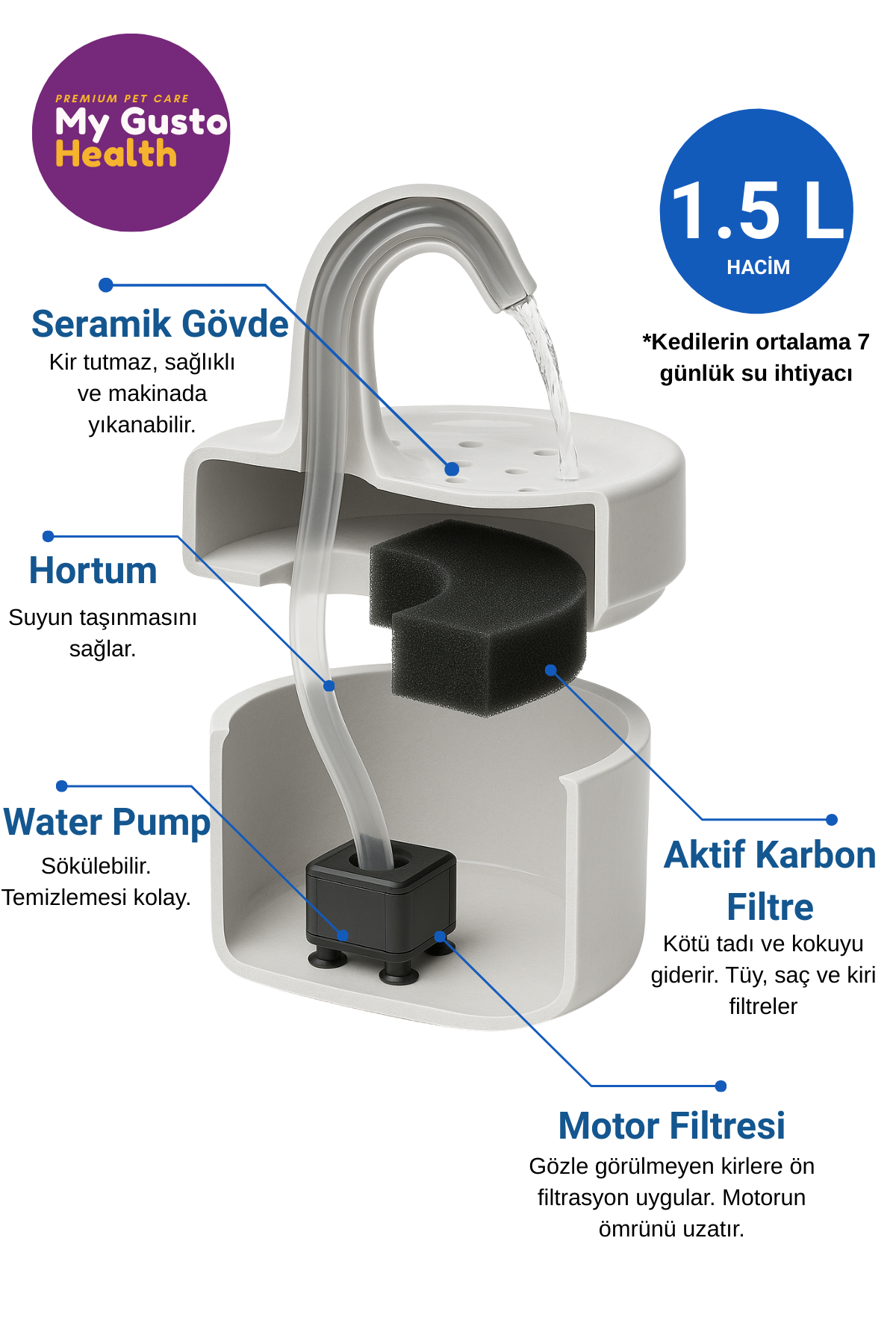 PREMIUM PET CARE
My Gusto
Health

1.5 L
HACİM

*Kedilerin ortalama 7 günlük su ihtiyacı

Seramik Gövde
Kir tutmaz, sağlıklı ve makinada yıkanabilir.

Hortum
Suyun taşınmasını sağlar.

Water Pump
Sökülebilir. Temizlemesi kolay.

Aktif Karbon Filtre
Kötü tadı ve kokuyu giderir. Tüy, saç ve kiri filtreler

Motor Filtresi
Gözle görülmeyen kirlere ön filtrasyon uygular. Motorun ömrünü uzatır.